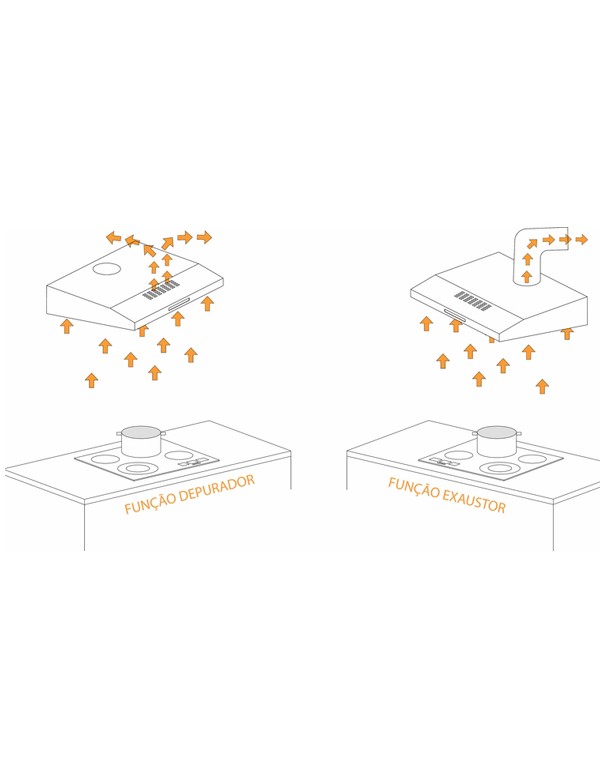 FUNÇÃO DEPURADOR

FUNÇÃO EXAUSTOR